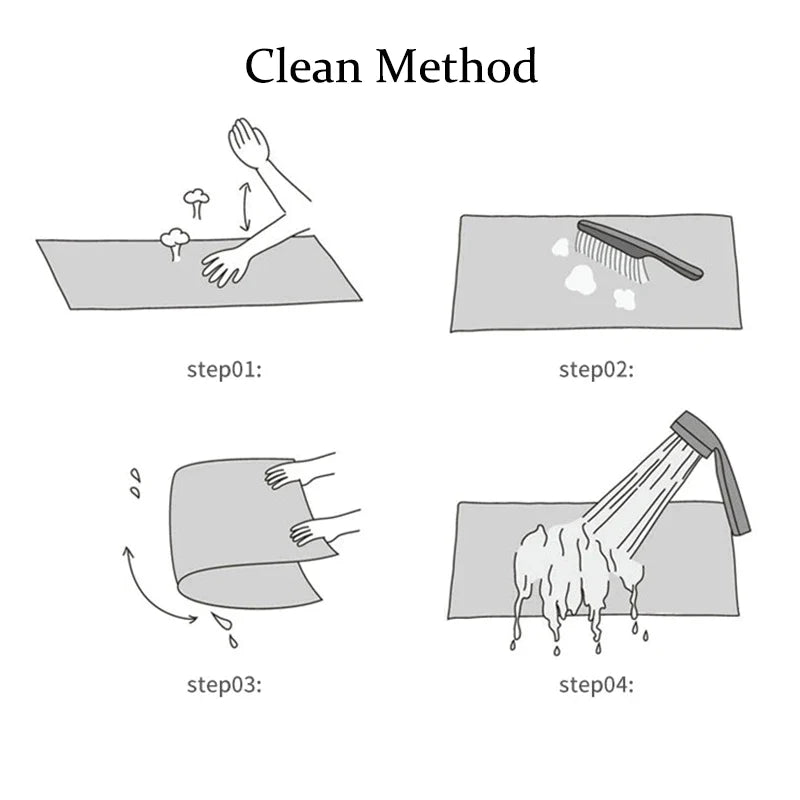 Clean Method

step01:

step02:

step03:

step04: